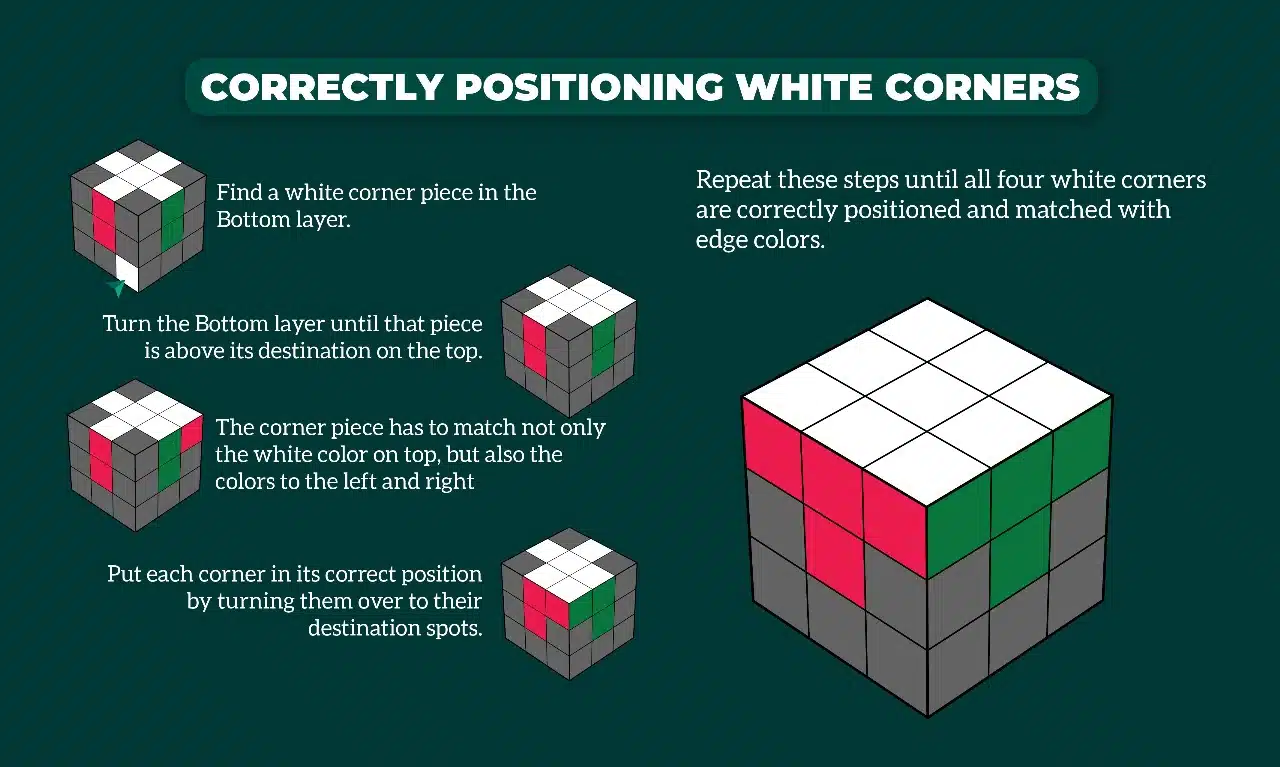 CORRECTLY POSITIONING WHITE CORNERS

Find a white corner piece in the Bottom layer.

Turn the Bottom layer until that piece is above its destination on the top.

The corner piece has to match not only the white color on top, but also the colors to the left and right

Put each corner in its correct position by turning them over to their destination spots.

Repeat these steps until all four white corners are correctly positioned and matched with edge colors.