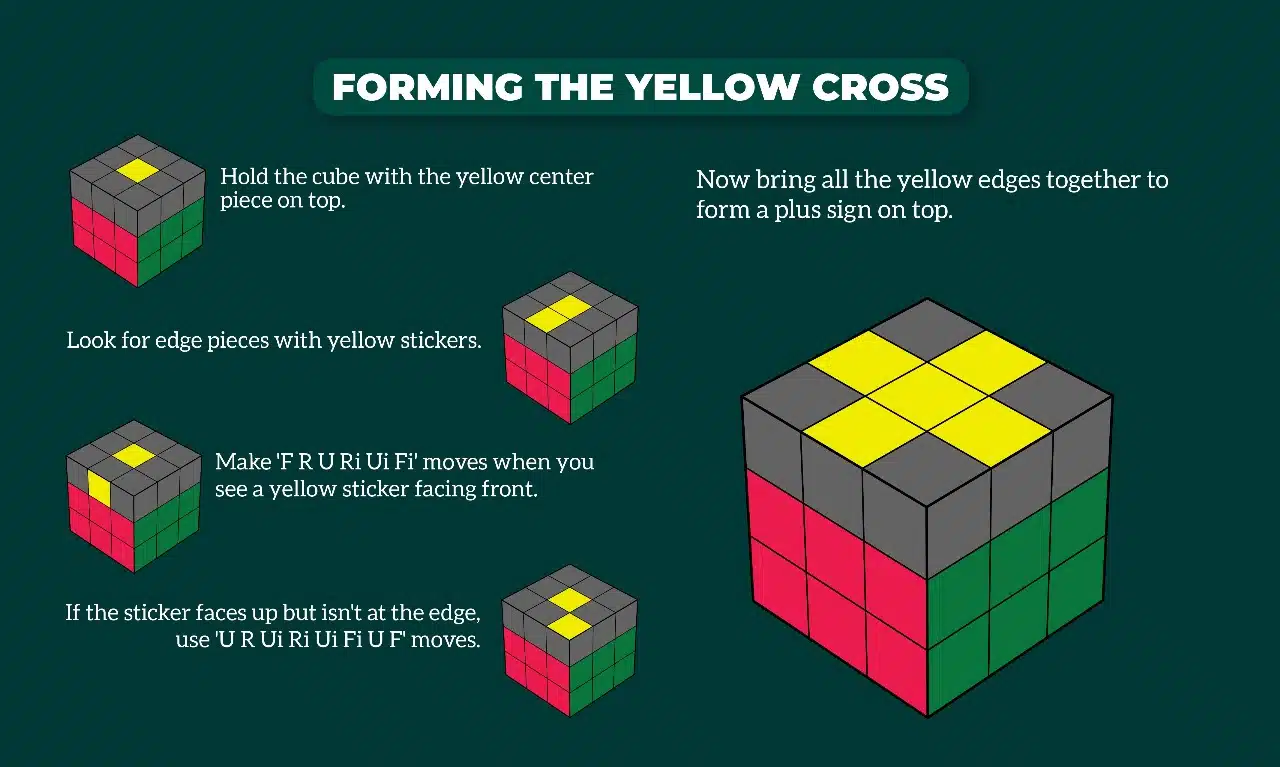 FORMING THE YELLOW CROSS

Hold the cube with the yellow center piece on top.

Look for edge pieces with yellow stickers.

Make 'F R U Ri Ui Fi' moves when you see a yellow sticker facing front.

If the sticker faces up but isn't at the edge, use 'U R Ui Ri Ui Fi U F' moves.

Now bring all the yellow edges together to form a plus sign on top.