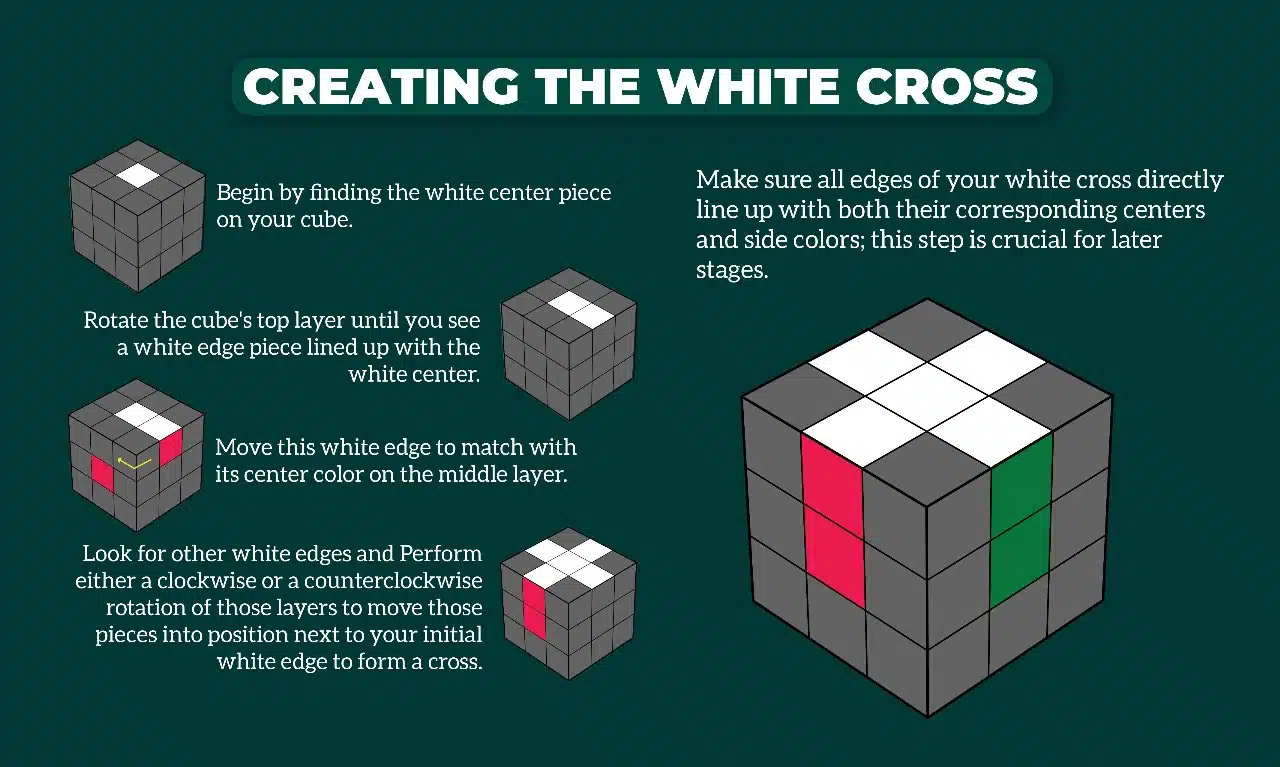 CREATING THE WHITE CROSS

Begin by finding the white center piece on your cube.

Rotate the cube's top layer until you see a white edge piece lined up with the white center.

Move this white edge to match with its center color on the middle layer.

Look for other white edges and Perform either a clockwise or a counterclockwise rotation of those layers to move those pieces into position next to your initial white edge to form a cross.

Make sure all edges of your white cross directly line up with both their corresponding centers and side colors; this step is crucial for later stages.