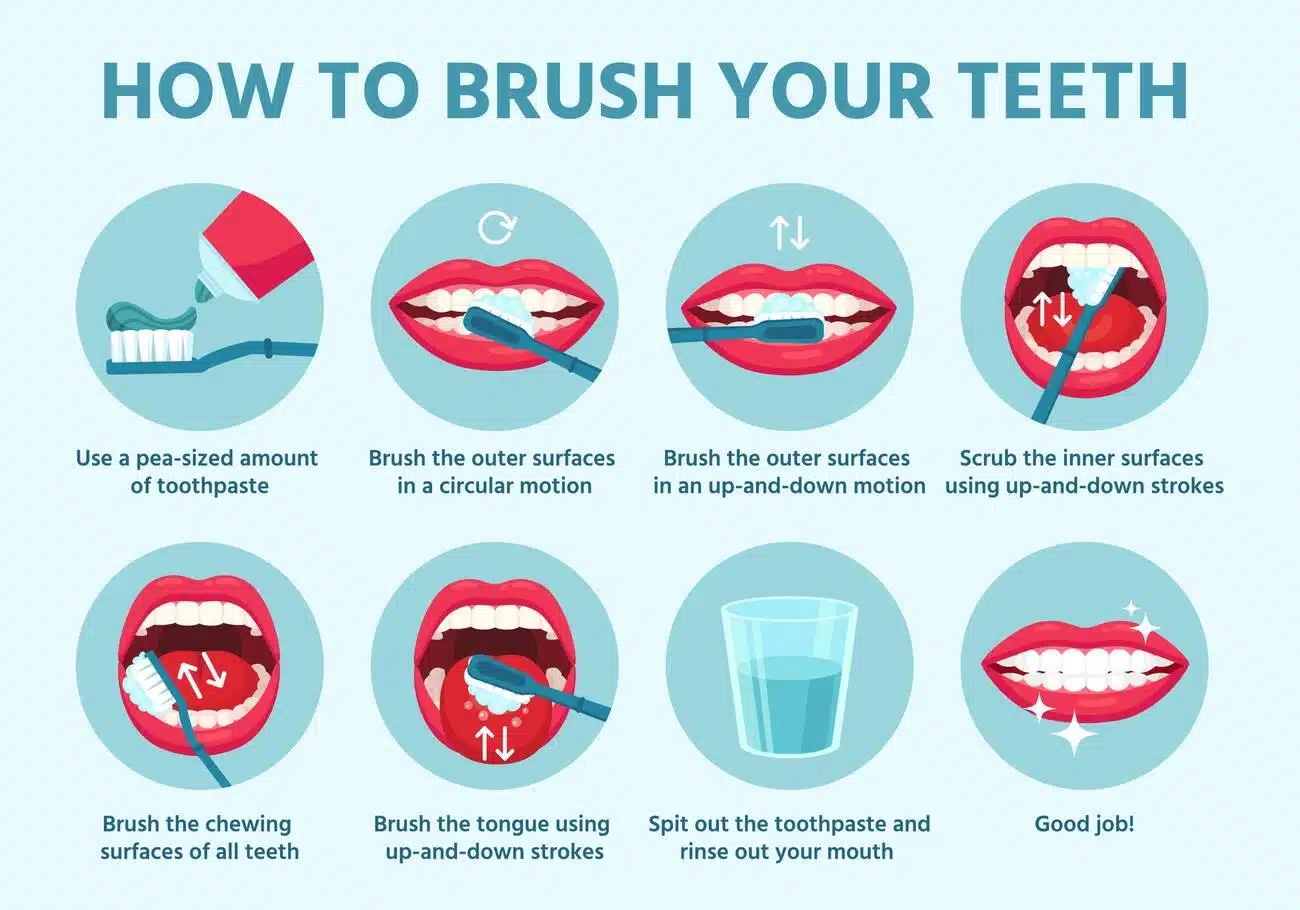 HOW TO BRUSH YOUR TEETH

Use a pea-sized amount of toothpaste

Brush the outer surfaces in a circular motion

Brush the outer surfaces in an up-and-down motion

Scrub the inner surfaces using up-and-down strokes

Brush the chewing surfaces of all teeth

Brush the tongue using up-and-down strokes

Spit out the toothpaste and rinse out your mouth

Good job!