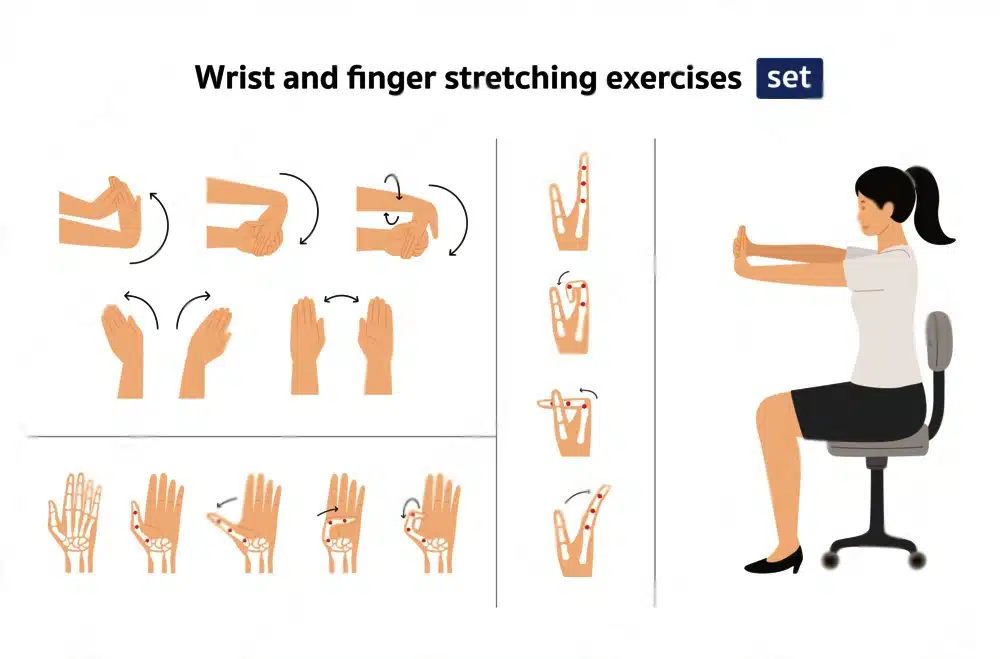 Wrist and finger stretching exercises set